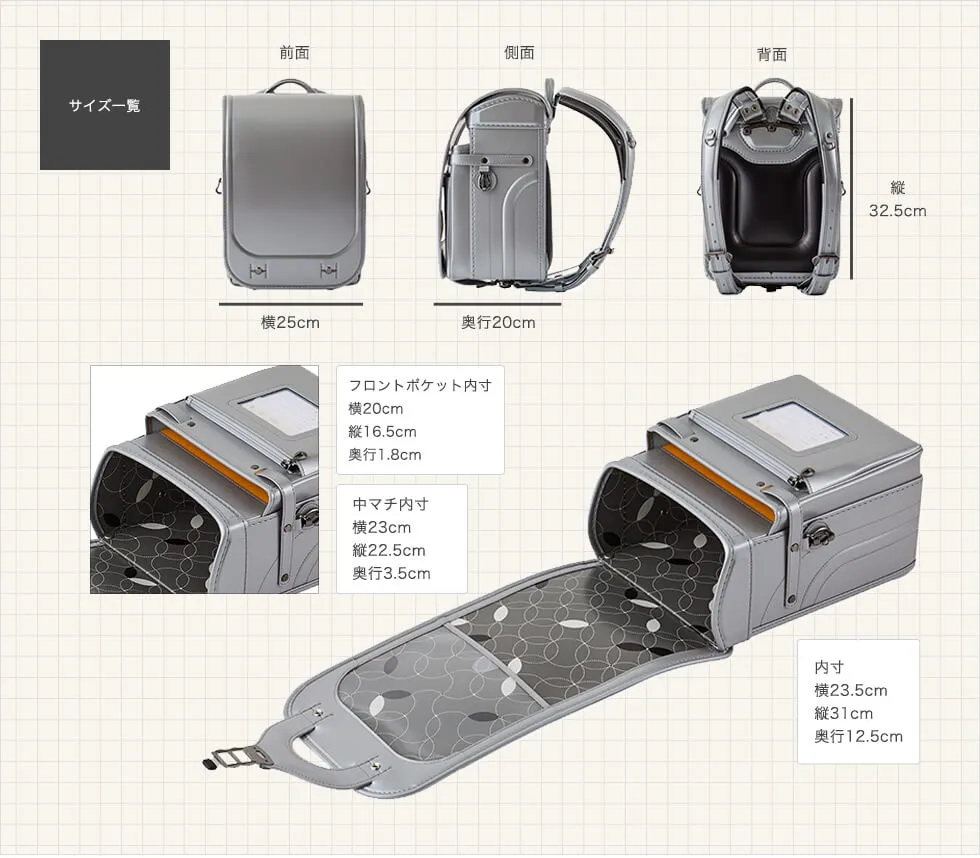 サイズ一覧

前面

横25cm

側面

奥行20cm

背面

縦
32.5cm

フロントポケット内寸
横20cm
縦16.5cm
奥行1.8cm

中マチ内寸
横23cm
縦22.5cm
奥行3.5cm

内寸
横23.5cm
縦31cm
奥行12.5cm